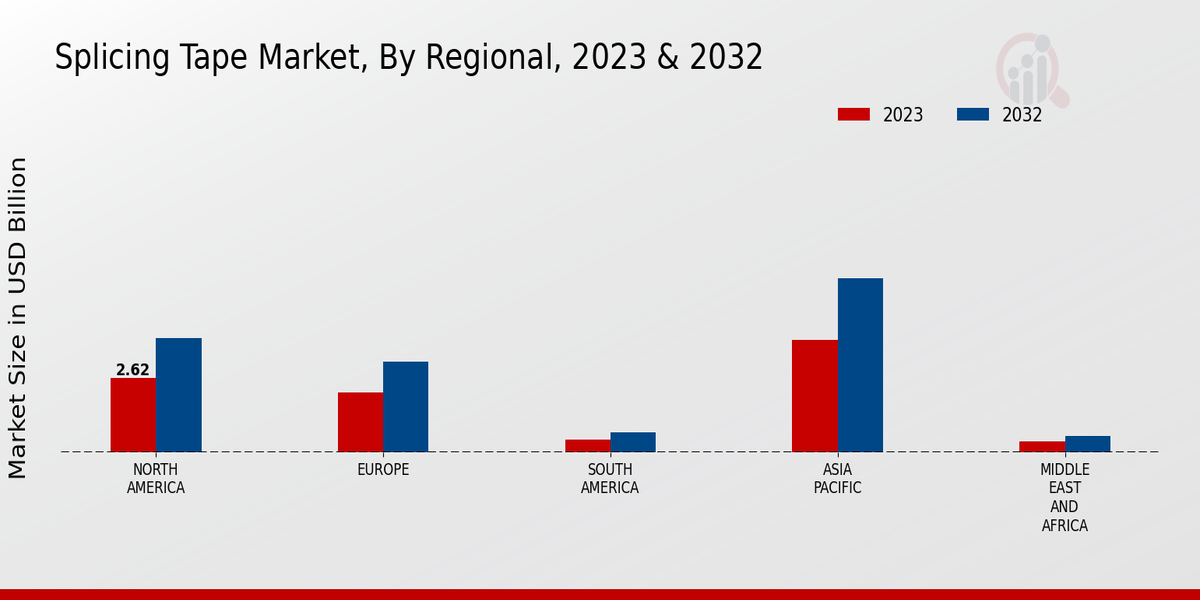 Splicing Tape Market, By Regional, 2023 & 2032

2023
2032

Market Size in USD Billion

2.62

NORTH AMERICA

EUROPE

SOUTH AMERICA

ASIA PACIFIC

MIDDLE EAST AND AFRICA