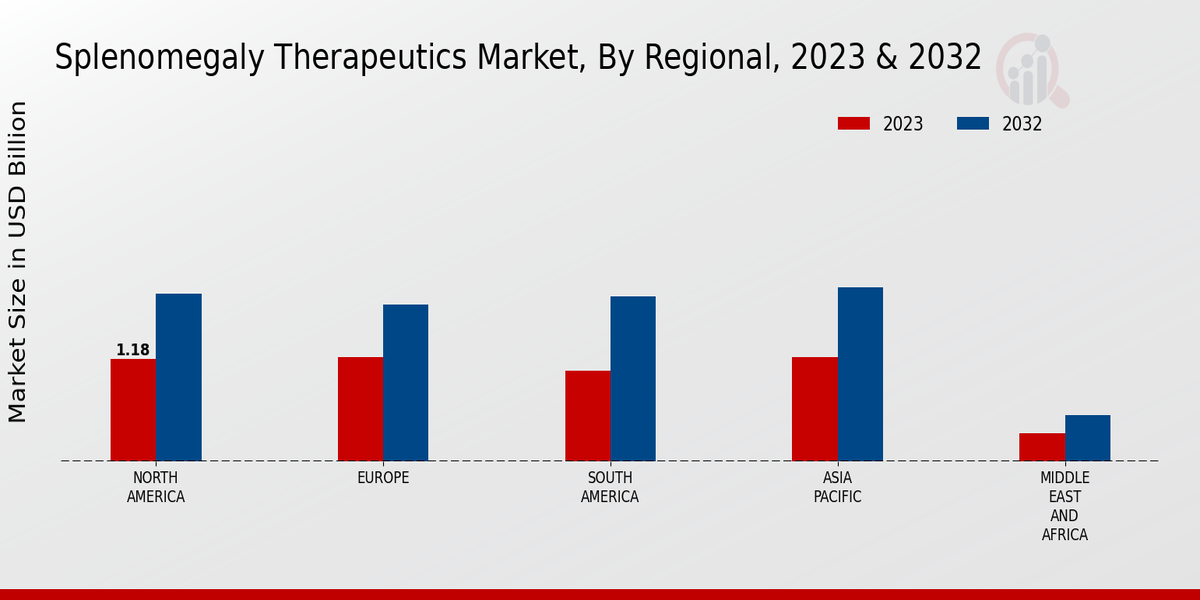 Splenomegaly Therapeutics Market, By Regional, 2023 & 2032

2023
2032

Market Size in USD Billion

1.18

NORTH AMERICA
EUROPE
SOUTH AMERICA
ASIA PACIFIC
MIDDLE EAST AND AFRICA