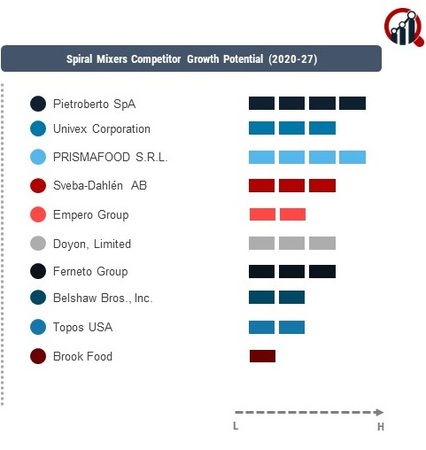 Spiral Mixers Competitor Growth Potential (2020-27)

Pietroberto SpA
Univex Corporation
PRISMAFOOD S.R.L.
Sveba-Dahlén AB
Empero Group
Doyon, Limited
Ferneto Group
Belshaw Bros., Inc.
Topos USA
Brook Food

L
H