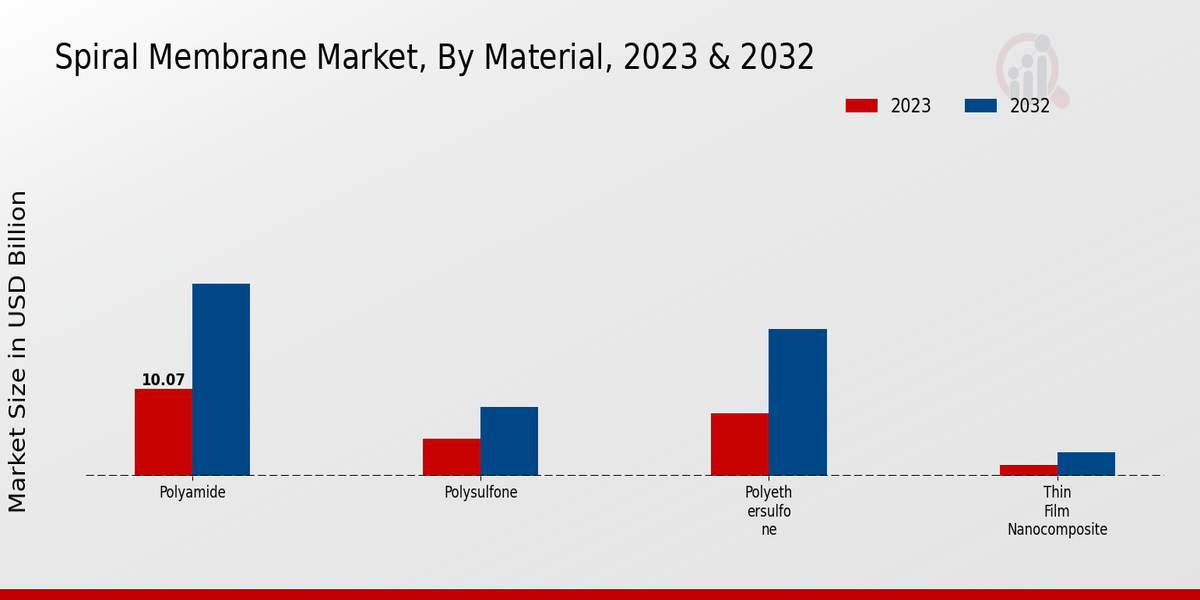 Spiral Membrane Market, By Material, 2023 & 2032

2023
2032

Market Size in USD Billion

10.07

Polyamide
Polysulfone
Polyeth ersulfo ne
Thin Film Nanocomposite