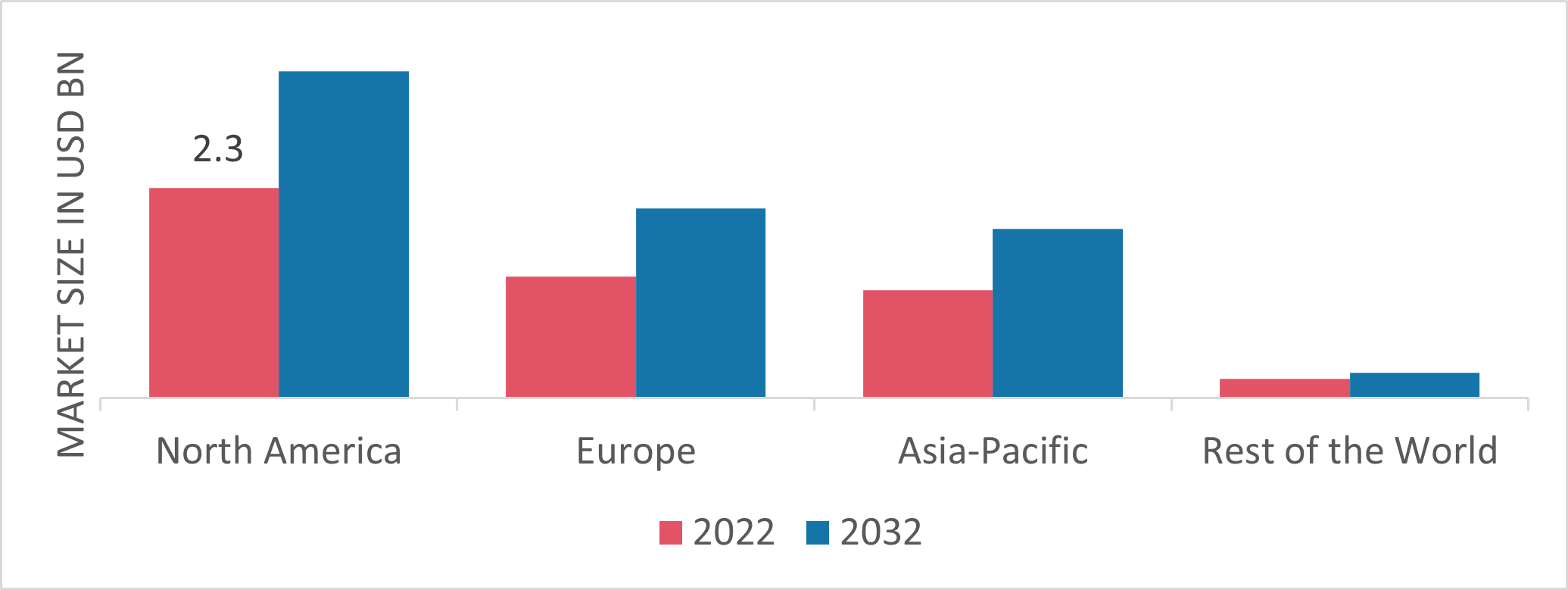 MARKET SIZE IN USD BN

2.3

North America
Europe
Asia-Pacific
Rest of the World

2022 2032