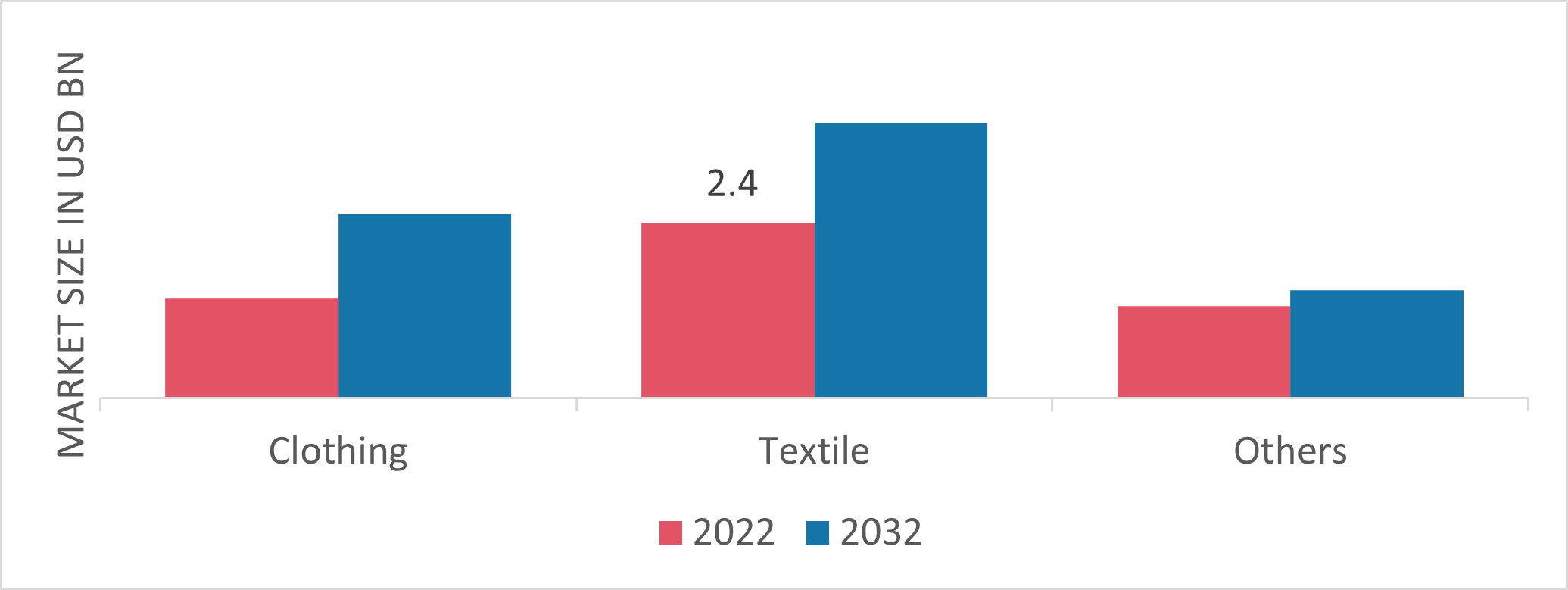 MARKET SIZE IN USD BN

2.4

Clothing
Textile
Others

2022 2032