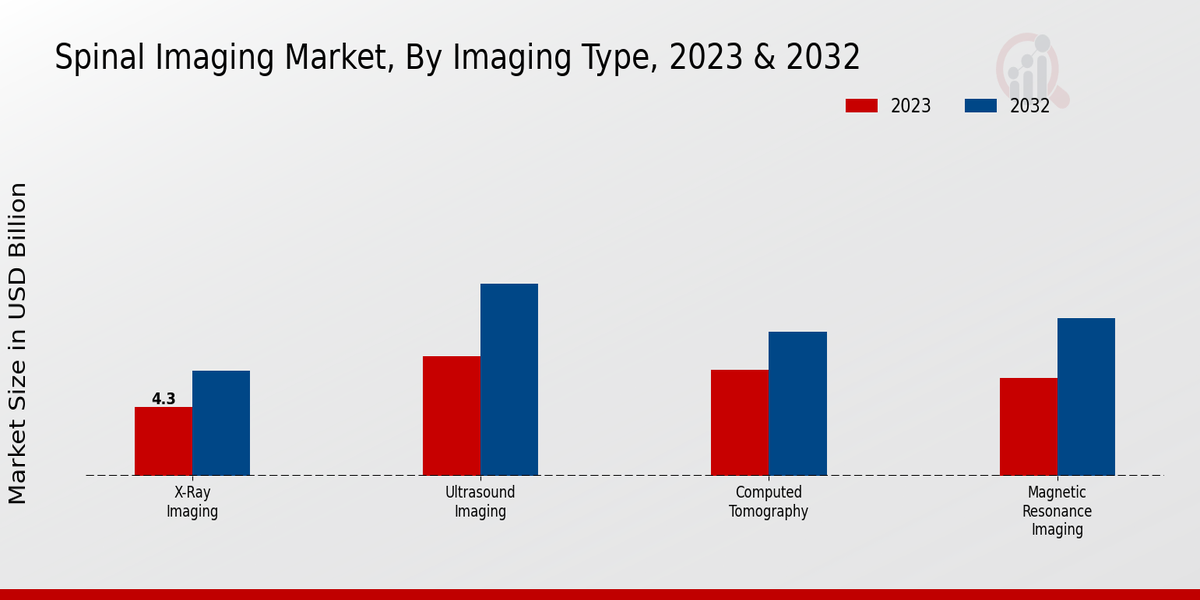 Spinal Imaging Market, By Imaging Type, 2023 & 2032

2023
2032

Market Size in USD Billion

4.3

X-Ray Imaging
Ultrasound Imaging
Computed Tomography
Magnetic Resonance Imaging