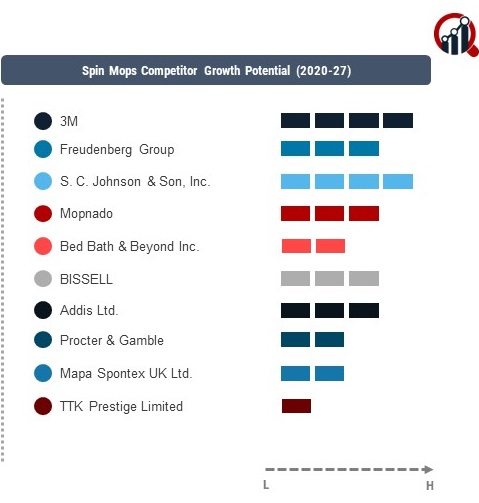 Spin Mops Competitor Growth Potential (2020-27)

3M

Freudenberg Group

S. C. Johnson & Son, Inc.

Mopnado

Bed Bath & Beyond Inc.

BISSELL

Addis Ltd.

Procter & Gamble

Mapa Spontex UK Ltd.

TTK Prestige Limited

L

H