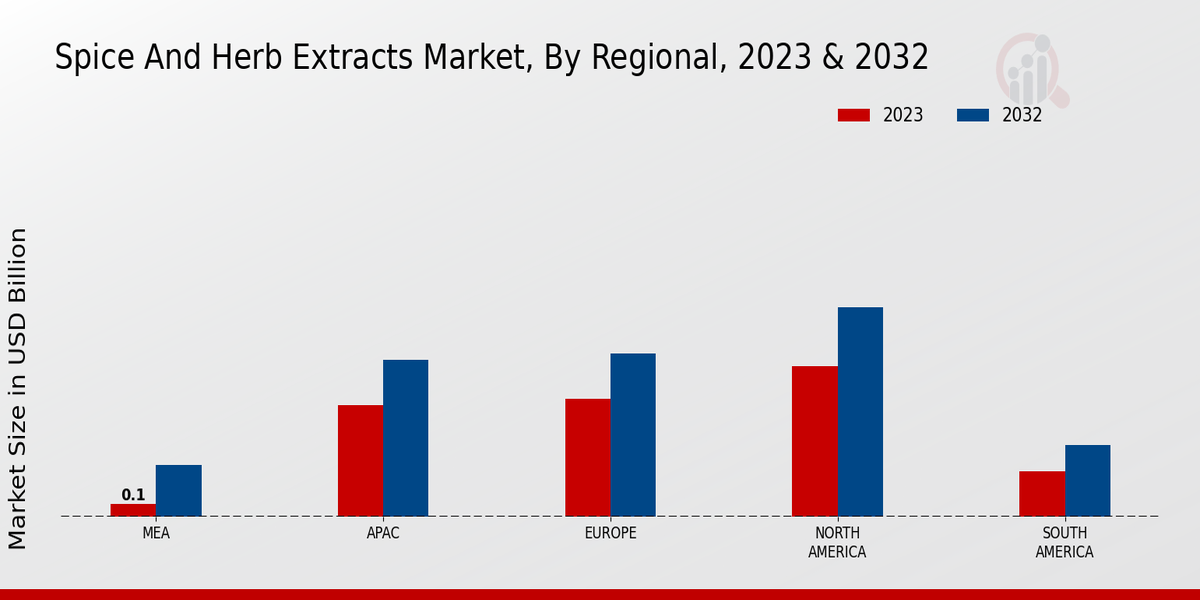 Spice And Herb Extracts Market, By Regional, 2023 & 2032

2023
2032

Market Size in USD Billion

0.1

MEA
APAC
EUROPE
NORTH AMERICA
SOUTH AMERICA