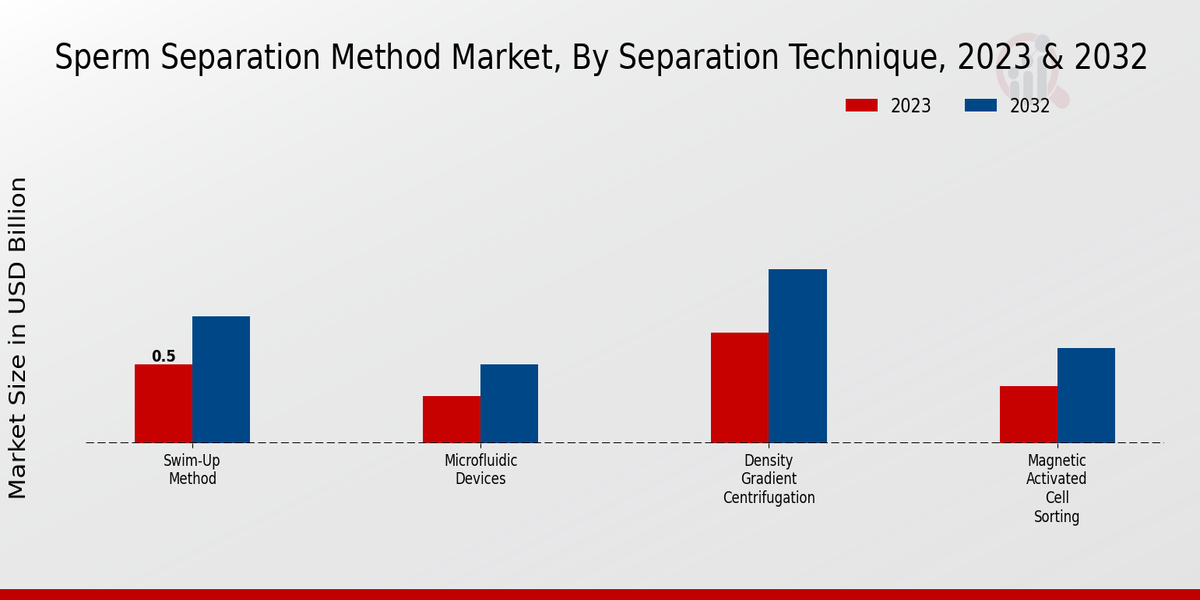 Sperm Separation Method Market, By Separation Technique, 2023 & 2032

2023
2032

Market Size in USD Billion

0.5

Swim-Up Method

Microfluidic Devices

Density Gradient Centrifugation

Magnetic Activated Cell Sorting