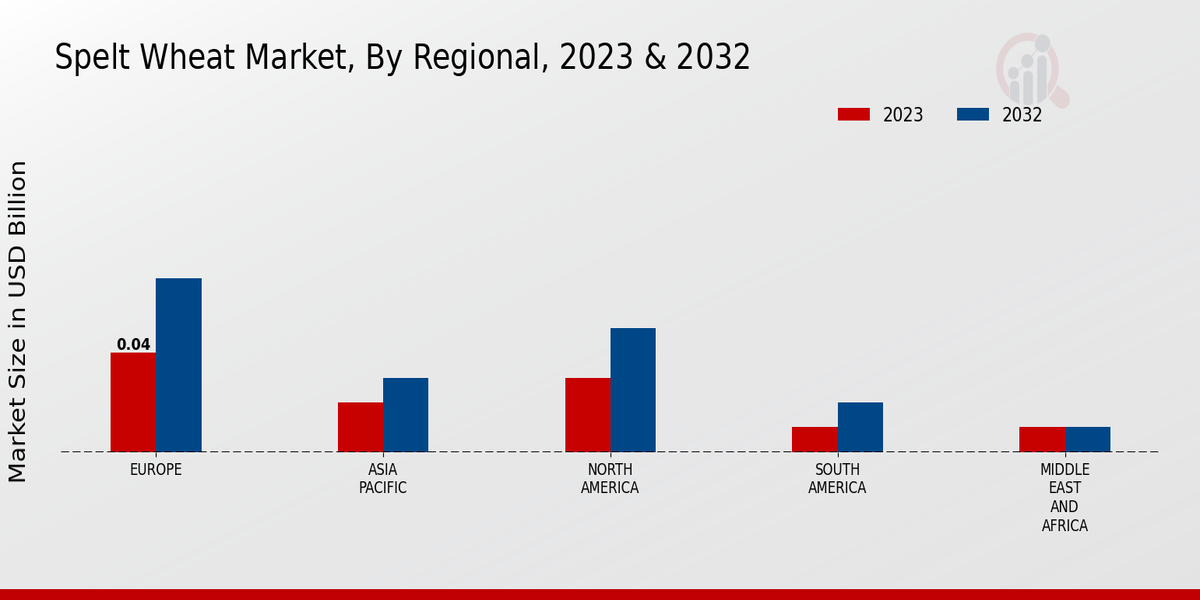 Spelt Wheat Market, By Regional, 2023 & 2032

2023
2032

Market Size in USD Billion

0.04

EUROPE

ASIA PACIFIC

NORTH AMERICA

SOUTH AMERICA

MIDDLE EAST AND AFRICA