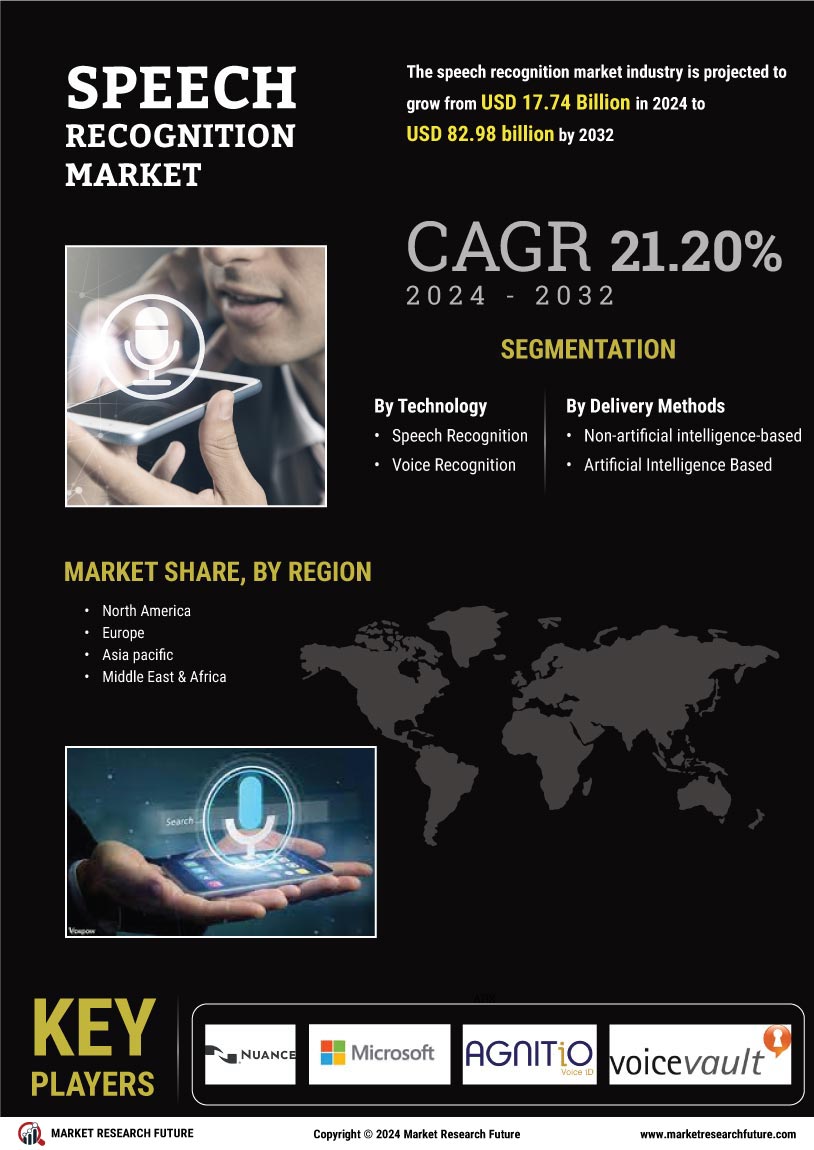 SPEECH RECOGNITION MARKET

The speech recognition market industry is projected to grow from USD 17.74 Billion in 2024 to USD 82.98 billion by 2032

CAGR 21.20%
2024 - 2032

SEGMENTATION

By Technology
• Speech Recognition
• Voice Recognition

By Delivery Methods
• Non-artificial intelligence-based
• Artificial Intelligence Based

MARKET SHARE, BY REGION
• North America
• Europe
• Asia pacific
• Middle East & Africa

Search

KEY PLAYERS

NUANCE
Microsoft
AGNITiO Voice iD
voicevault

MARKET RESEARCH FUTURE
Copyright © 2024 Market Research Future
www.marketresearchfuture.com