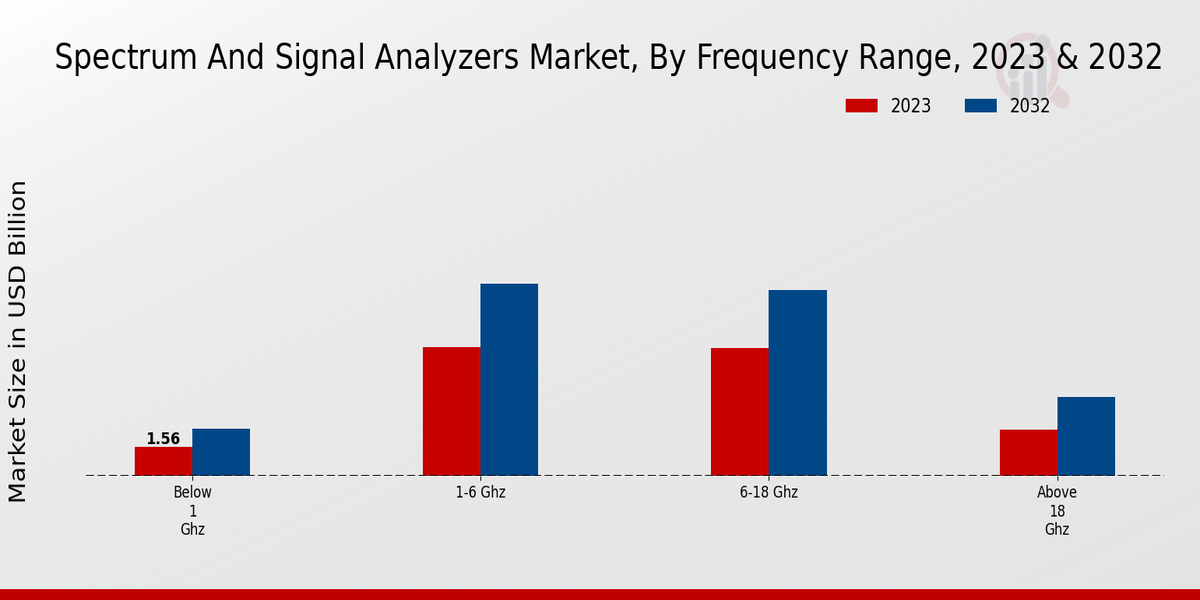 Spectrum And Signal Analyzers Market, By Frequency Range, 2023 & 2032

2023
2032

Market Size in USD Billion

1.56

Below 1 Ghz
1-6 Ghz
6-18 Ghz
Above 18 Ghz