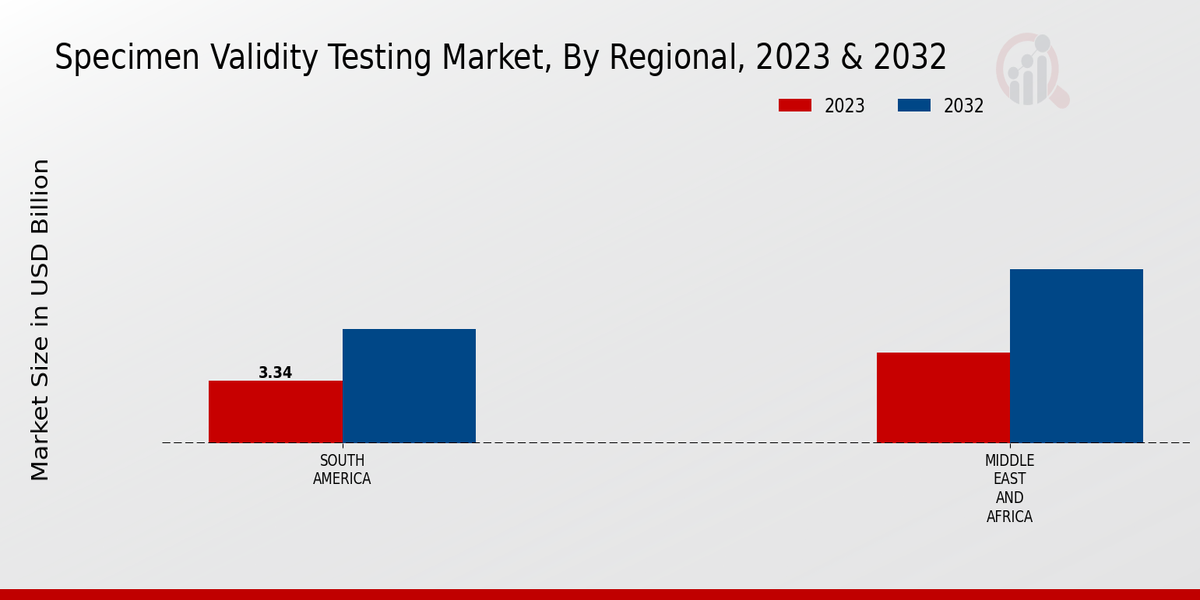 Specimen Validity Testing Market, By Regional, 2023 & 2032

2023 2032

Market Size in USD Billion

3.34

SOUTH AMERICA

MIDDLE EAST AND AFRICA