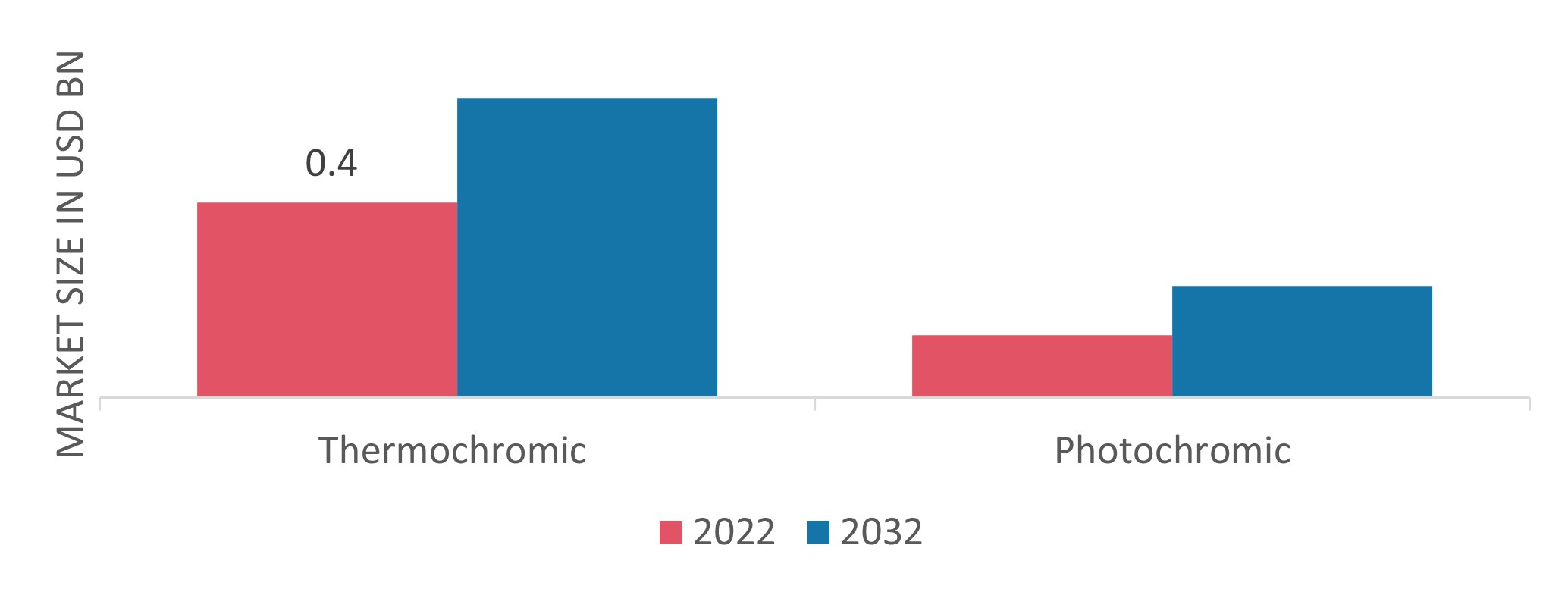 MARKET SIZE IN USD BN

0.4

Thermochromic

Photochromic

2022 2032