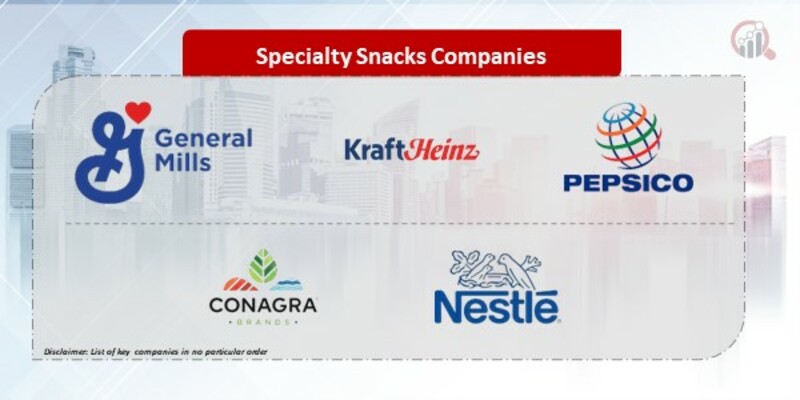 Specialty Snacks Companies

General Mills

KraftHeinz

PEPSICO

CONAGRA
BRANDS

Nestlé

Disclaimer: List of key companies in no particular order