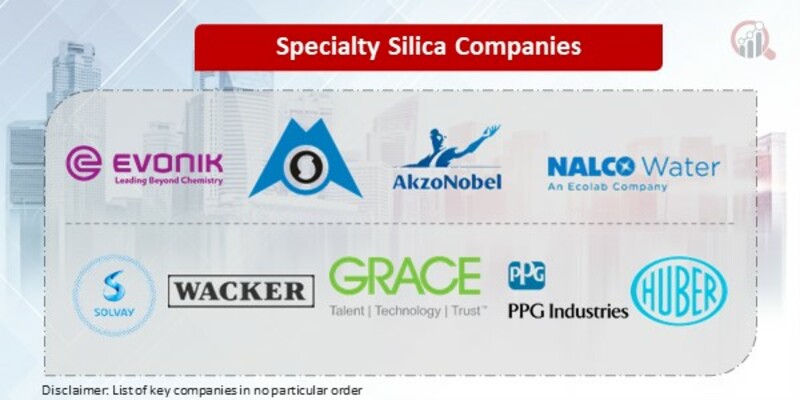 Specialty Silica Companies

EVONIK
Leading Beyond Chemistry

AkzoNobel

NALCO Water
An Ecolab Company

SOLVAY

WACKER

GRACE
Talent | Technology | Trust™

PPG
PPG Industries

HUBER

Disclaimer: List of key companies in no particular order