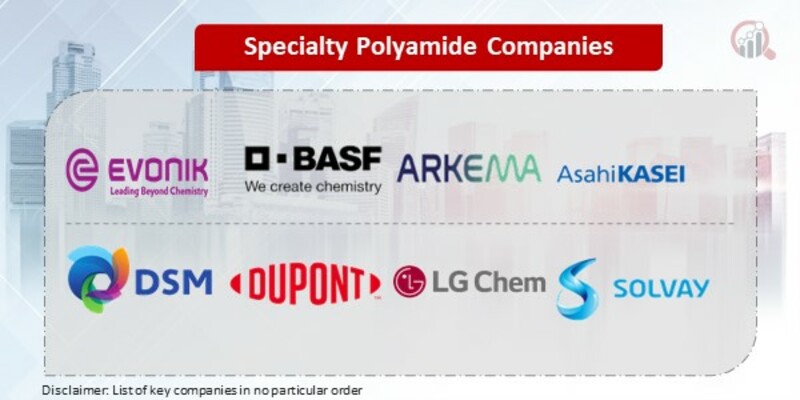 Specialty Polyamide Companies

EVONIK
Leading Beyond Chemistry

BASF
We create chemistry

ARKEMA

AsahiKASEI

DSM

DUPONT

LG Chem

SOLVAY

Disclaimer: List of key companies in no particular order