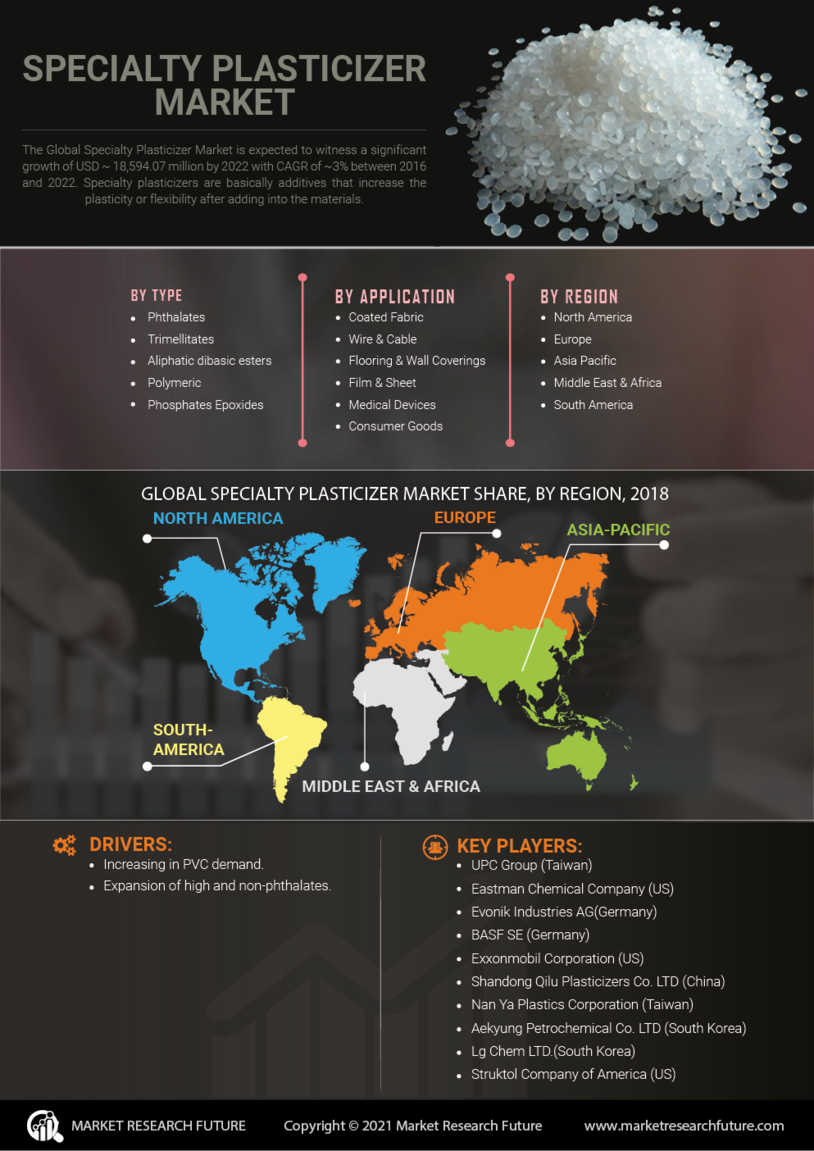 SPECIALTY PLASTICIZER MARKET

The Global Specialty Plasticizer Market is expected to witness a significant growth of USD ~ 18,594.07 million by 2022 with CAGR of ~3% between 2016 and 2022. Specialty plasticizers are basically additives that increase the plasticity or flexibility after adding into the materials.

BY TYPE
- Phthalates
- Trimellitates
- Aliphatic dibasic esters
- Polymeric
- Phosphates Epoxides

BY APPLICATION
- Coated Fabric
- Wire & Cable
- Flooring & Wall Coverings
- Film & Sheet
- Medical Devices
- Consumer Goods

BY REGION
- North America
- Europe
- Asia Pacific
- Middle East & Africa
- South America

GLOBAL SPECIALTY PLASTICIZER MARKET SHARE, BY REGION, 2018

NORTH AMERICA
EUROPE
ASIA-PACIFIC
SOUTH-AMERICA
MIDDLE EAST & AFRICA

DRIVERS:
- Increasing in PVC demand.
- Expansion of high and non-phthalates.

KEY PLAYERS:
- UPC Group (Taiwan)
- Eastman Chemical Company (US)
- Evonik Industries AG(Germany)
- BASF SE (Germany)
- Exxonmobil Corporation (US)
- Shandong Qilu Plasticizers Co. LTD (China)
- Nan Ya Plastics Corporation (Taiwan)
- Aekyung Petrochemical Co. LTD (South Korea)
- Lg Chem LTD.(South Korea)
- Struktol Company of America (US)

MARKET RESEARCH FUTURE
Copyright © 2021 Market Research Future
www.marketresearchfuture.com