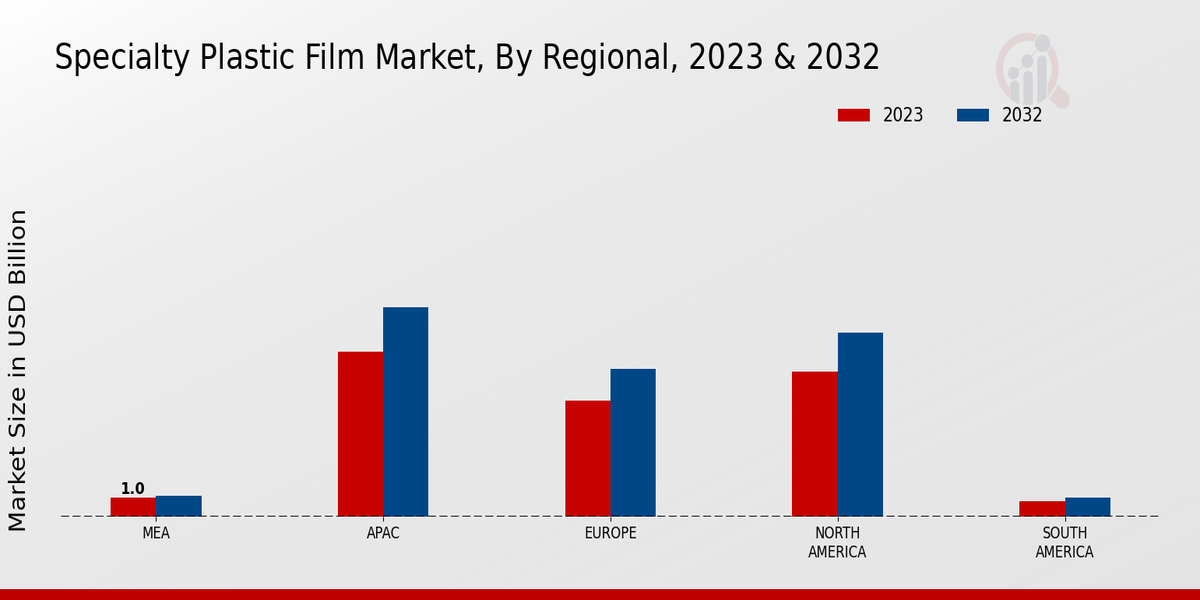 Specialty Plastic Film Market, By Regional, 2023 & 2032

2023 2032

Market Size in USD Billion

1.0

MEA

APAC

EUROPE

NORTH AMERICA

SOUTH AMERICA