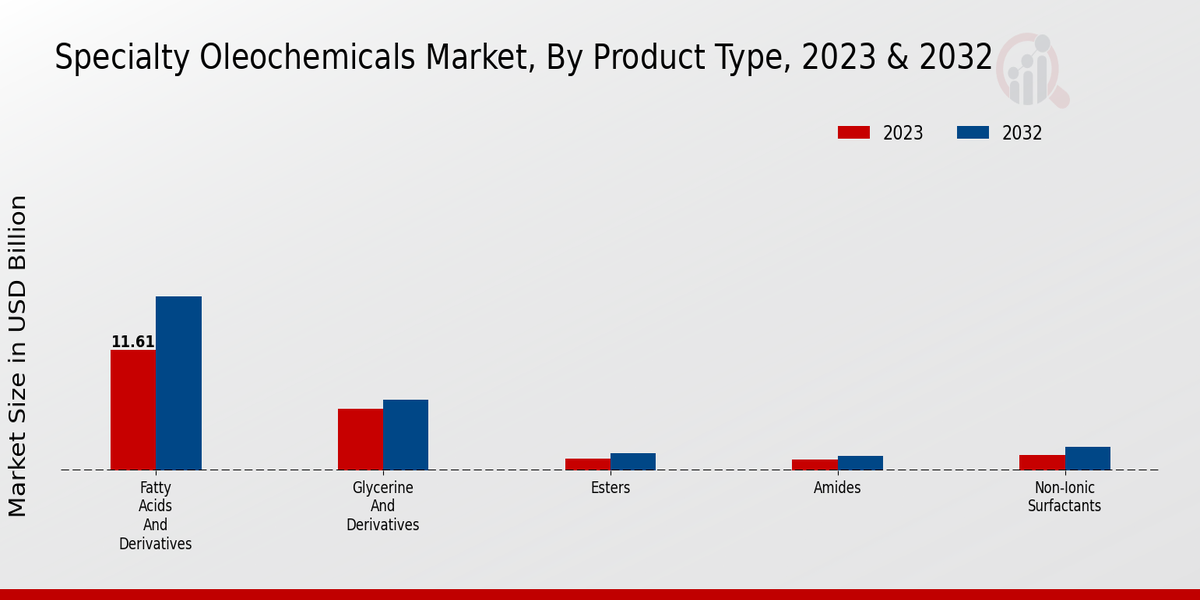 Specialty Oleochemicals Market, By Product Type, 2023 & 2032

2023
2032

Market Size in USD Billion

11.61

Fatty Acids And Derivatives

Glycerine And Derivatives

Esters

Amides

Non-Ionic Surfactants