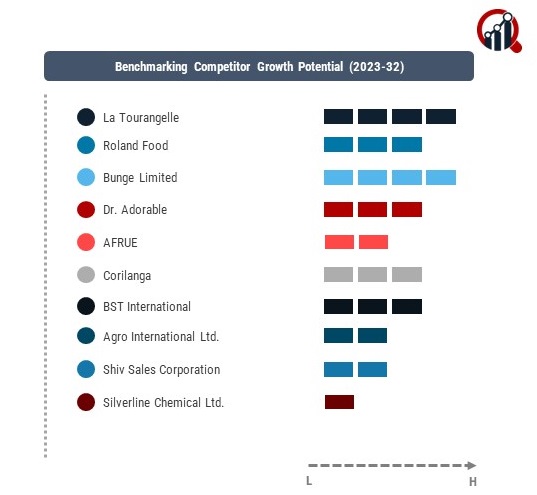 Benchmarking Competitor Growth Potential (2023-32)

La Tourangelle
Roland Food
Bunge Limited
Dr. Adorable
AFRUE
Corilanga
BST International
Agro International Ltd.
Shiv Sales Corporation
Silverline Chemical Ltd.

L
H