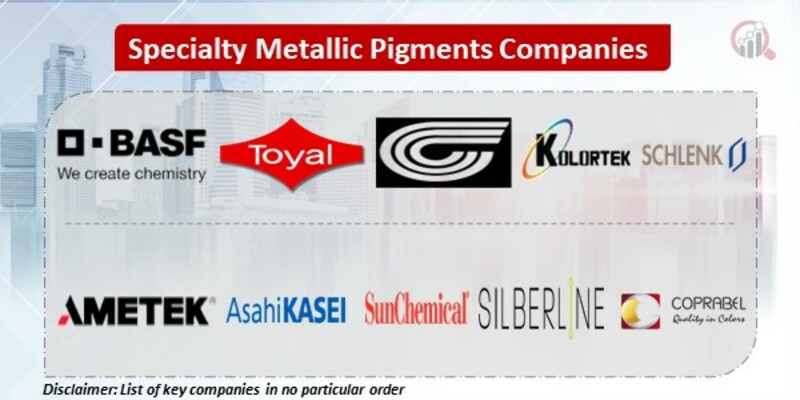 Specialty Metallic Pigments Companies

BASF
We create chemistry

Toyal

KOLORTEK

SCHLENK

AMETEK

AsahiKASEI

SunChemical

SILBERLINE

COPRABEL
Quality in Colors

Disclaimer: List of key companies in no particular order