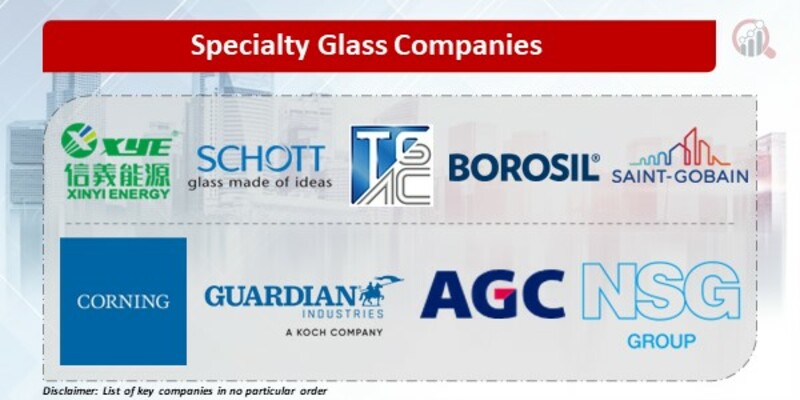 Specialty Glass Companies

XYE
信義能源
XINYI ENERGY

SCHOTT
glass made of ideas

TGAC

BOROSIL®

SAINT-GOBAIN

CORNING

GUARDIAN
INDUSTRIES
A KOCH COMPANY

AGC

NSG
GROUP

Disclaimer: List of key companies in no particular order