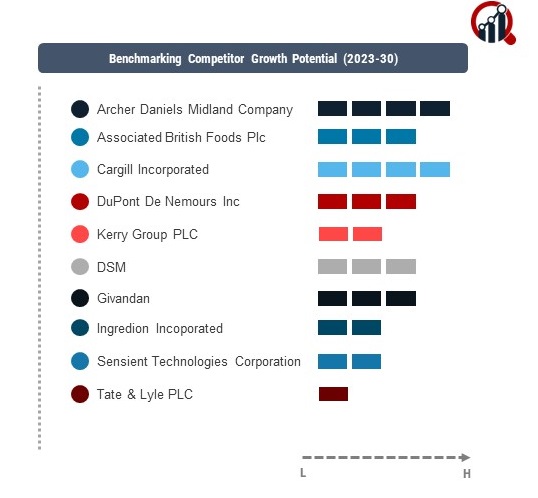 Benchmarking Competitor Growth Potential (2023-30)

Archer Daniels Midland Company
Associated British Foods Plc
Cargill Incorporated
DuPont De Nemours Inc
Kerry Group PLC
DSM
Givandan
Ingredion Incoporated
Sensient Technologies Corporation
Tate & Lyle PLC

L
H