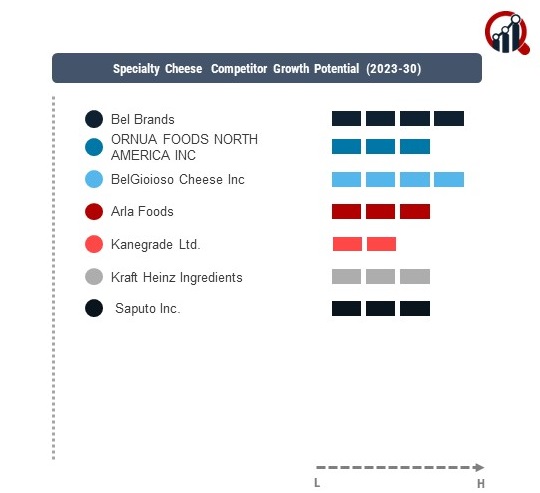 Specialty Cheese Competitor Growth Potential (2023-30)

Bel Brands
ORNUA FOODS NORTH AMERICA INC
BelGioioso Cheese Inc
Arla Foods
Kanegrade Ltd.
Kraft Heinz Ingredients
Saputo Inc.

L
H