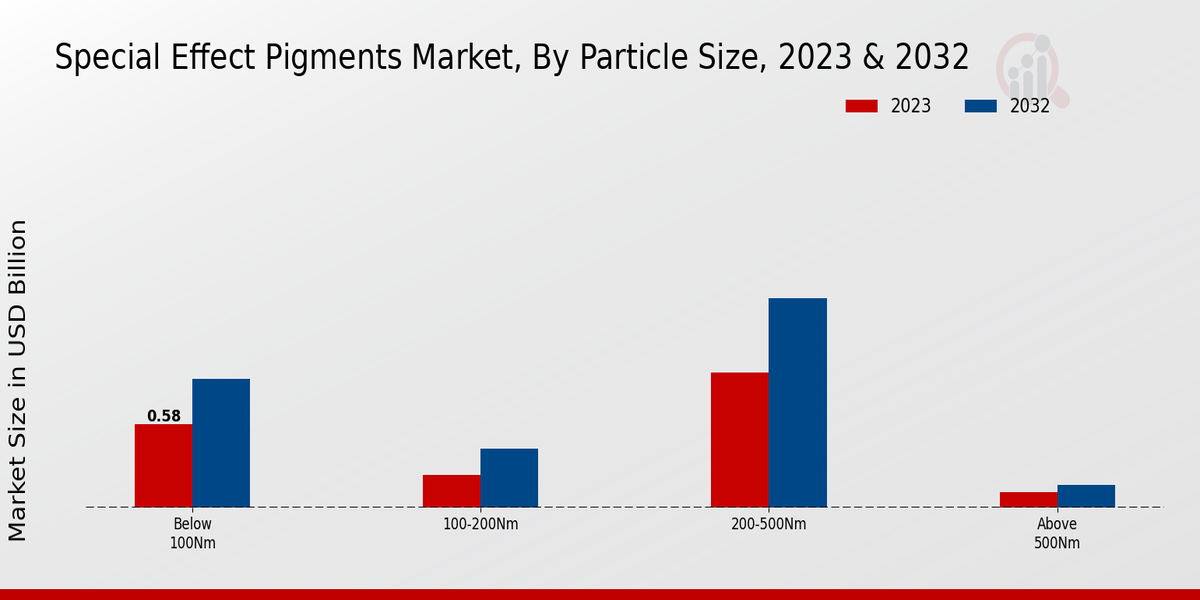 Special Effect Pigments Market, By Particle Size, 2023 & 2032

2023
2032

Market Size in USD Billion

0.58

Below 100Nm
100-200Nm
200-500Nm
Above 500Nm