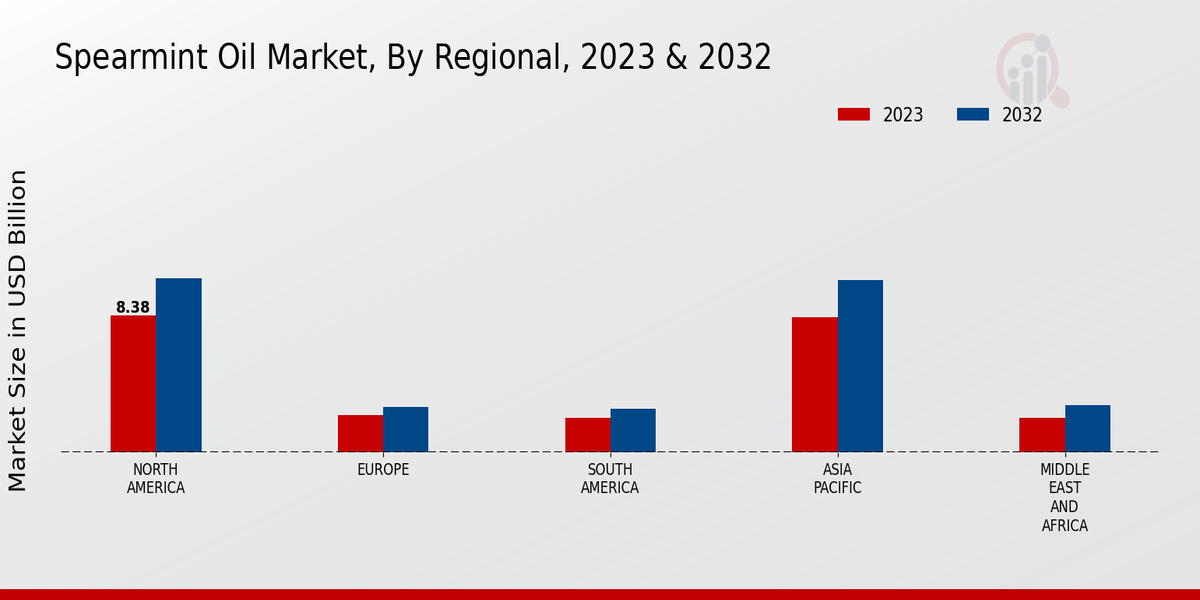 Spearmint Oil Market, By Regional, 2023 & 2032

2023
2032

Market Size in USD Billion

8.38

NORTH AMERICA
EUROPE
SOUTH AMERICA
ASIA PACIFIC
MIDDLE EAST AND AFRICA