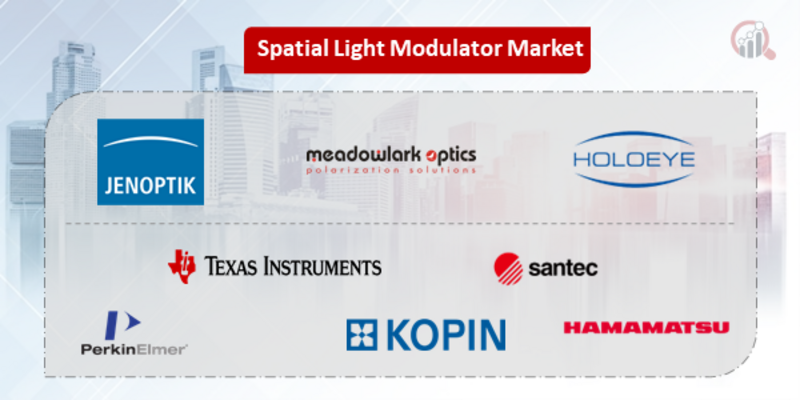 Spatial Light Modulator Market

JENOPTIK

meadowlark optics
polarization solutions

HOLOEYE

TEXAS INSTRUMENTS

santec

PerkinElmer

KOPIN

HAMAMATSU