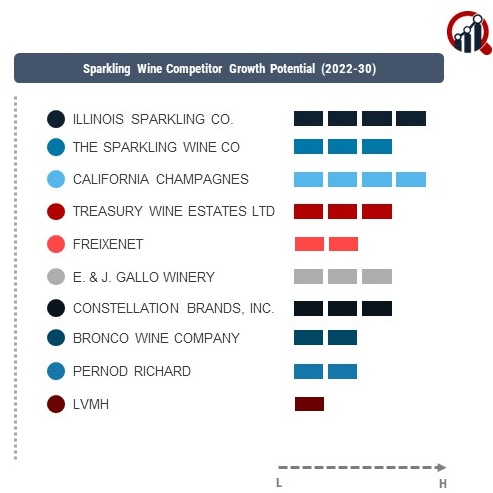 Sparkling Wine Competitor Growth Potential (2022-30)

ILLINOIS SPARKLING CO.
THE SPARKLING WINE CO
CALIFORNIA CHAMPAGNES
TREASURY WINE ESTATES LTD
FREIXENET
E. & J. GALLO WINERY
CONSTELLATION BRANDS, INC.
BRONCO WINE COMPANY
PERNOD RICHARD
LVMH

L
H