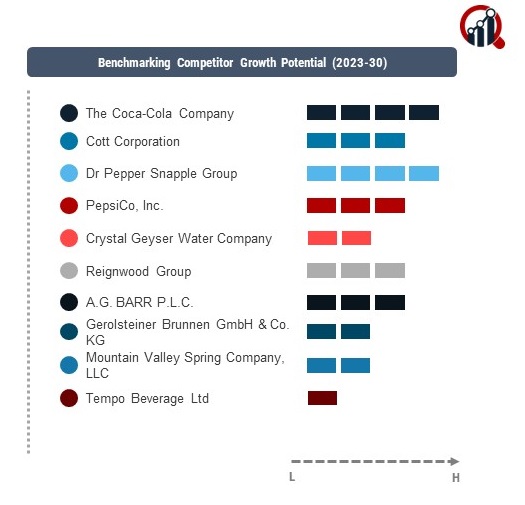 Benchmarking Competitor Growth Potential (2023-30)

The Coca-Cola Company

Cott Corporation

Dr Pepper Snapple Group

PepsiCo, Inc.

Crystal Geyser Water Company

Reignwood Group

A.G. BARR P.L.C.

Gerolsteiner Brunnen GmbH & Co. KG

Mountain Valley Spring Company, LLC

Tempo Beverage Ltd

L

H