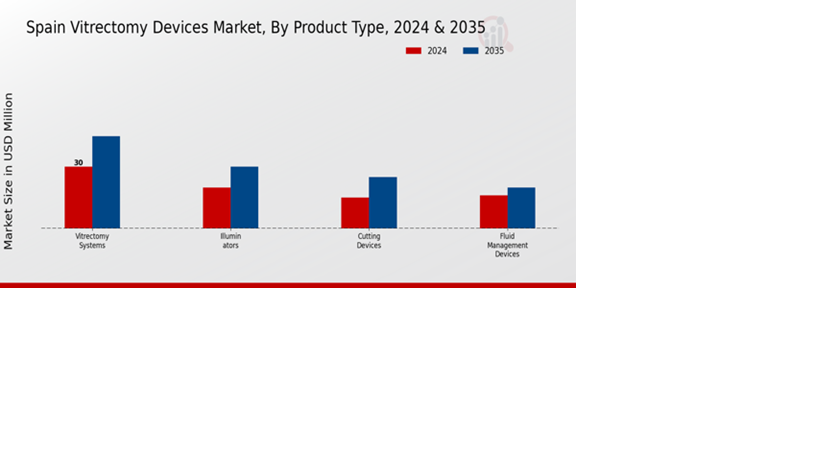 Spain Vitrectomy Devices Market, By Product Type, 2024 & 2035

2024
2035

Market Size in USD Million

30

Vitrectomy Systems

Illumin ators

Cutting Devices

Fluid Management Devices