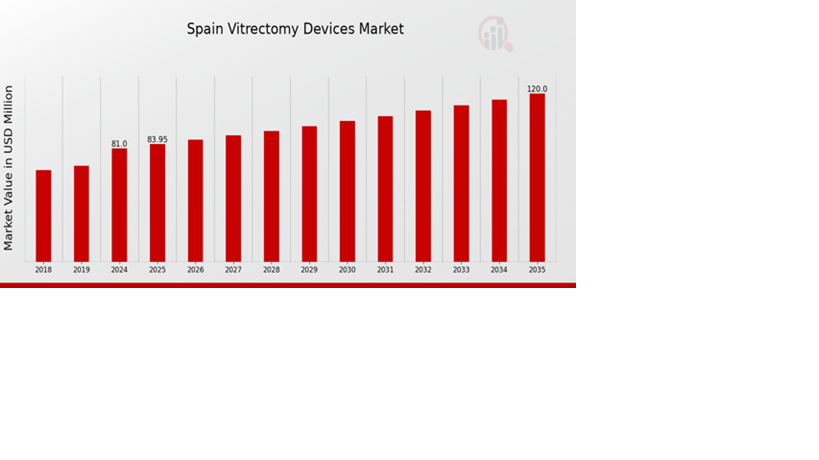 Spain Vitrectomy Devices Market

Market Value in USD Million

81.0
83.95
120.0

2018
2019
2024
2025
2026
2027
2028
2029
2030
2031
2032
2033
2034
2035