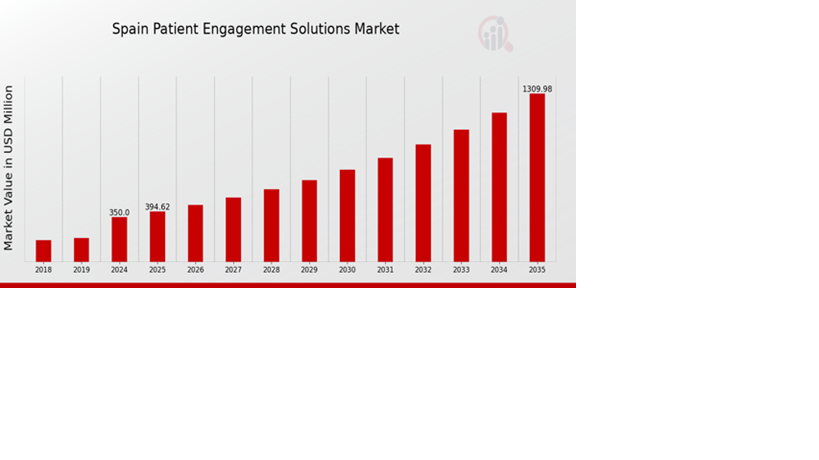 Spain Patient Engagement Solutions Market

Market Value in USD Million

350.0
394.62
1309.98

2018
2019
2024
2025
2026
2027
2028
2029
2030
2031
2032
2033
2034
2035