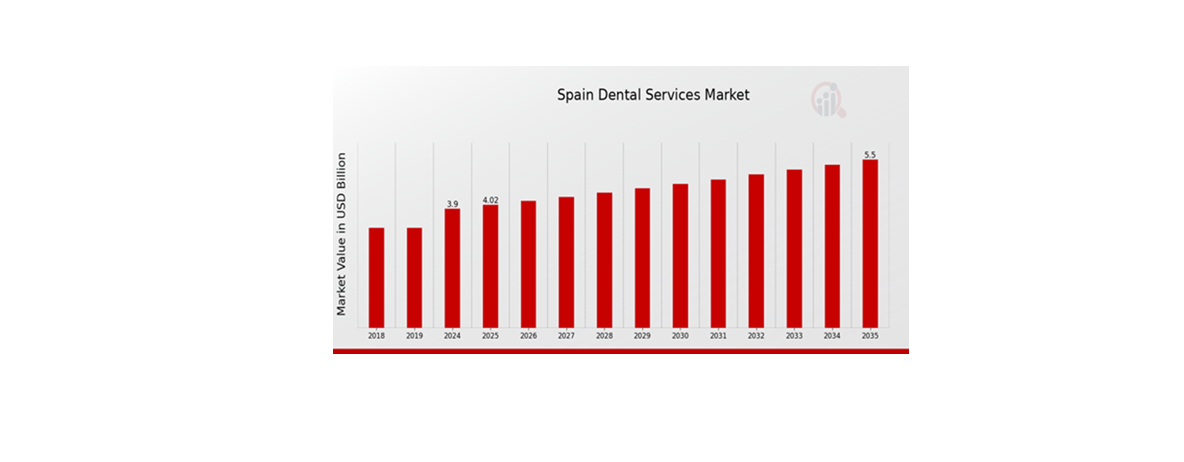 Spain Dental Services Market

Market Value in USD Billion

3.9
4.02
5.5

2018
2019
2024
2025
2026
2027
2028
2029
2030
2031
2032
2033
2034
2035