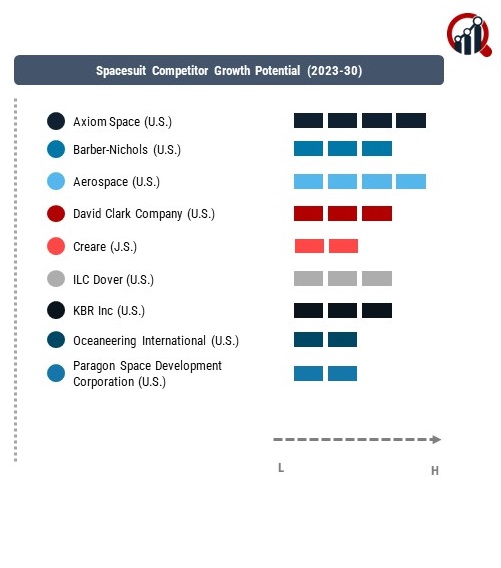 Spacesuit Competitor Growth Potential (2023-30)

Axiom Space (U.S.)

Barber-Nichols (U.S.)

Aerospace (U.S.)

David Clark Company (U.S.)

Creare (J.S.)

ILC Dover (U.S.)

KBR Inc (U.S.)

Oceaneering International (U.S.)

Paragon Space Development Corporation (U.S.)

L

H