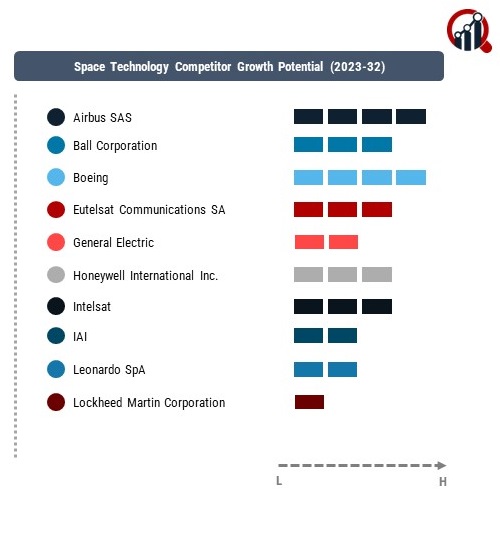 Space Technology Competitor Growth Potential (2023-32)

Airbus SAS
Ball Corporation
Boeing
Eutelsat Communications SA
General Electric
Honeywell International Inc.
Intelsat
IAI
Leonardo SpA
Lockheed Martin Corporation

L
H