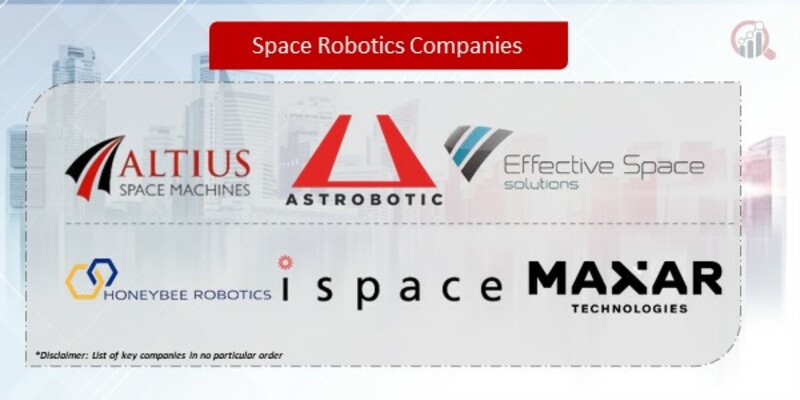 Space Robotics Companies

ALTIUS
SPACE MACHINES

ASTROBOTIC

Effective Space
solutions

HONEYBEE ROBOTICS

ispace

MAXAR
TECHNOLOGIES

*Disclaimer: List of key companies in no particular order