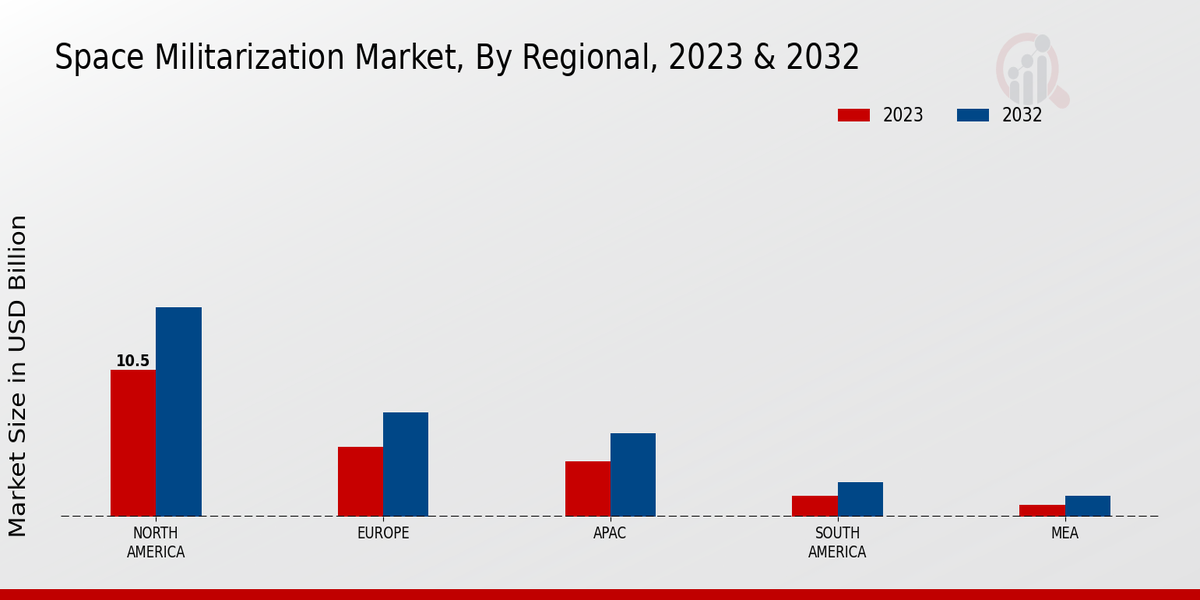 Space Militarization Market, By Regional, 2023 & 2032

2023
2032

Market Size in USD Billion

10.5

NORTH AMERICA
EUROPE
APAC
SOUTH AMERICA
MEA