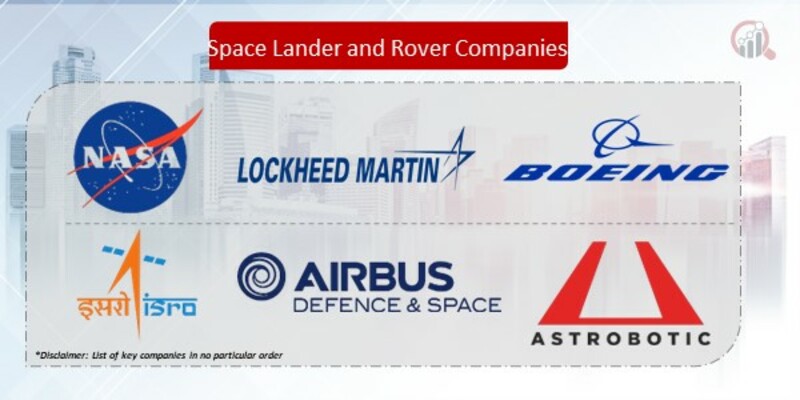 Space Lander and Rover Companies

NASA

LOCKHEED MARTIN

BOEING

इसरो isro

AIRBUS
DEFENCE & SPACE

ASTROBOTIC

*Disclaimer: List of key companies in no particular order