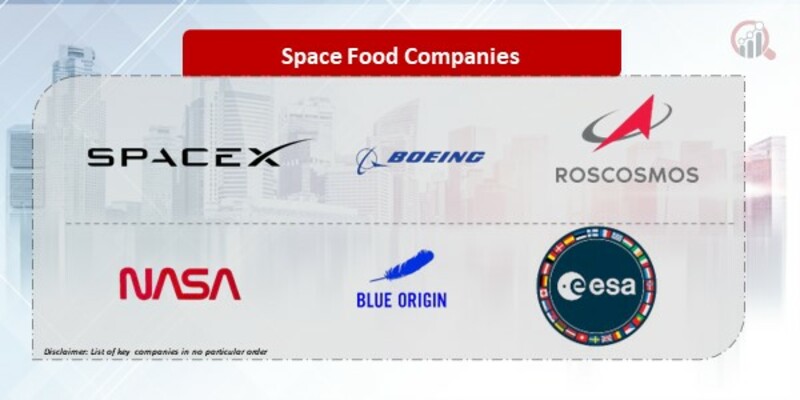 Space Food Companies

SPACEX

BOEING

ROSCOSMOS

NASA

BLUE ORIGIN

esa

Disclaimer: List of key companies in no particular order