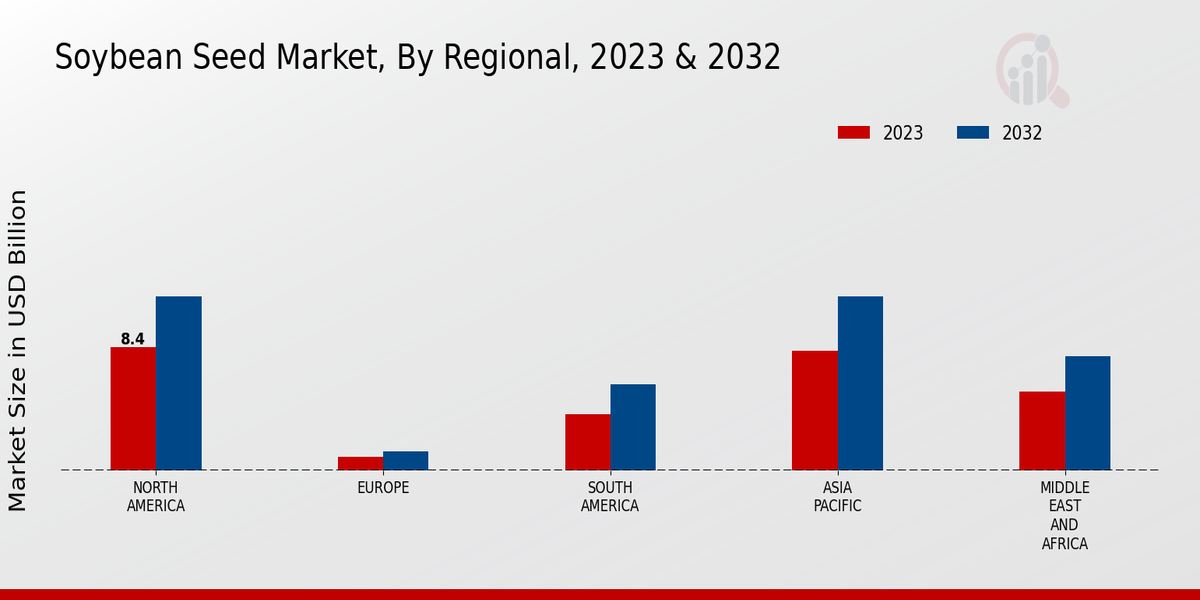 Soybean Seed Market, By Regional, 2023 & 2032

2023
2032

Market Size in USD Billion

8.4

NORTH AMERICA
EUROPE
SOUTH AMERICA
ASIA PACIFIC
MIDDLE EAST AND AFRICA