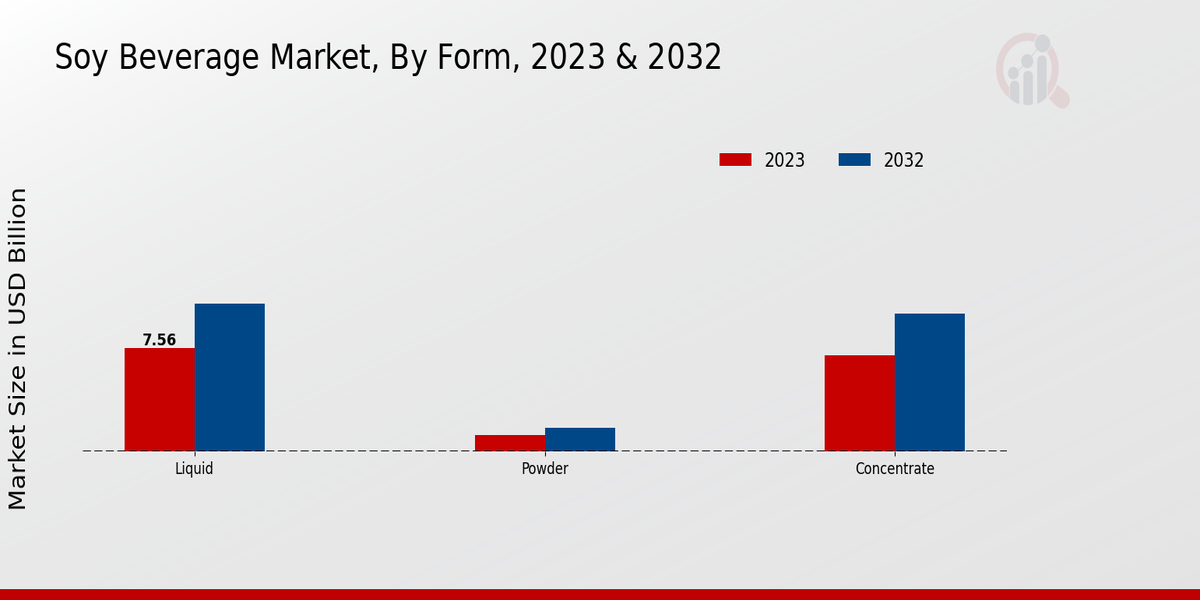 Soy Beverage Market, By Form, 2023 & 2032

2023
2032

Market Size in USD Billion

7.56

Liquid
Powder
Concentrate