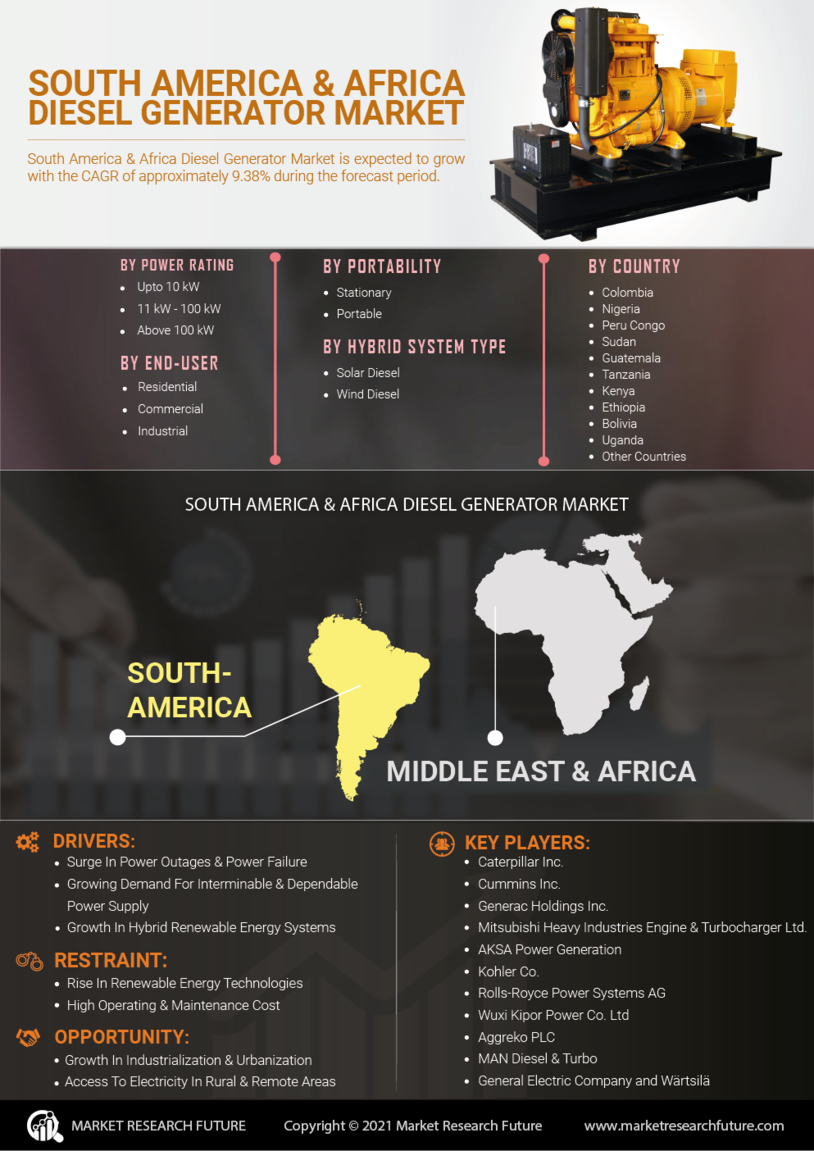 SOUTH AMERICA & AFRICA DIESEL GENERATOR MARKET

South America & Africa Diesel Generator Market is expected to grow with the CAGR of approximately 9.38% during the forecast period.

BY POWER RATING
- Upto 10 kW
- 11 kW - 100 kW
- Above 100 kW

BY END-USER
- Residential
- Commercial
- Industrial

BY PORTABILITY
- Stationary
- Portable

BY HYBRID SYSTEM TYPE
- Solar Diesel
- Wind Diesel

BY COUNTRY
- Colombia
- Nigeria
- Peru Congo
- Sudan
- Guatemala
- Tanzania
- Kenya
- Ethiopia
- Bolivia
- Uganda
- Other Countries

SOUTH AMERICA & AFRICA DIESEL GENERATOR MARKET

SOUTH-AMERICA

MIDDLE EAST & AFRICA

DRIVERS:
- Surge In Power Outages & Power Failure
- Growing Demand For Interminable & Dependable Power Supply
- Growth In Hybrid Renewable Energy Systems

RESTRAINT:
- Rise In Renewable Energy Technologies
- High Operating & Maintenance Cost

OPPORTUNITY:
- Growth In Industrialization & Urbanization
- Access To Electricity In Rural & Remote Areas

KEY PLAYERS:
- Caterpillar Inc.
- Cummins Inc.
- Generac Holdings Inc.
- Mitsubishi Heavy Industries Engine & Turbocharger Ltd.
- AKSA Power Generation
- Kohler Co.
- Rolls-Royce Power Systems AG
- Wuxi Kipor Power Co. Ltd
- Aggreko PLC
- MAN Diesel & Turbo
- General Electric Company and Wärtsilä

MARKET RESEARCH FUTURE    Copyright © 2021 Market Research Future    www.marketresearchfuture.com