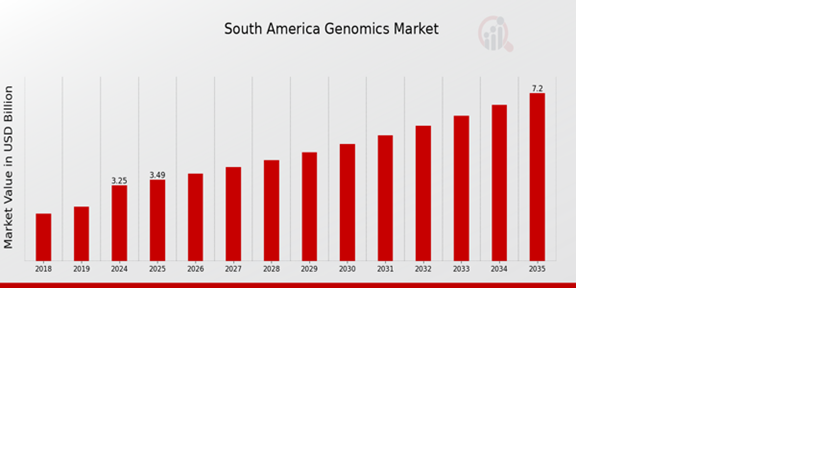 South America Genomics Market

Market Value in USD Billion

3.25
3.49
7.2

2018
2019
2024
2025
2026
2027
2028
2029
2030
2031
2032
2033
2034
2035