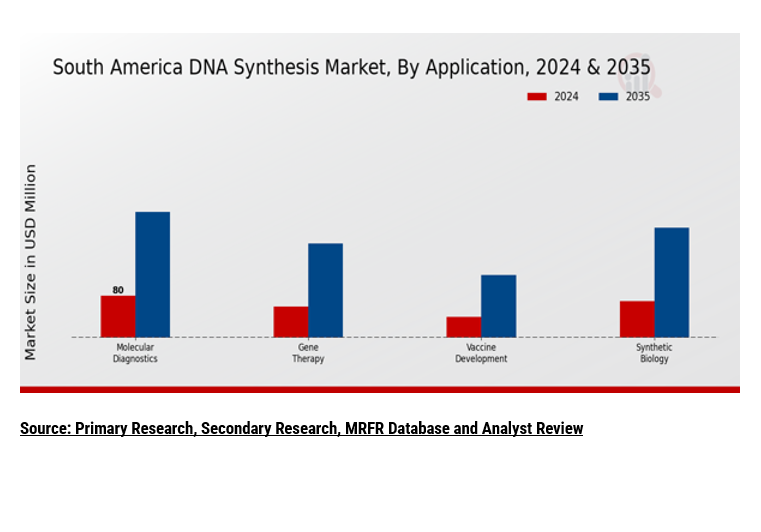 South America DNA Synthesis Market, By Application, 2024 & 2035

2024
2035

Market Size in USD Million

80

Molecular Diagnostics

Gene Therapy

Vaccine Development

Synthetic Biology

Source: Primary Research, Secondary Research, MRFR Database and Analyst Review