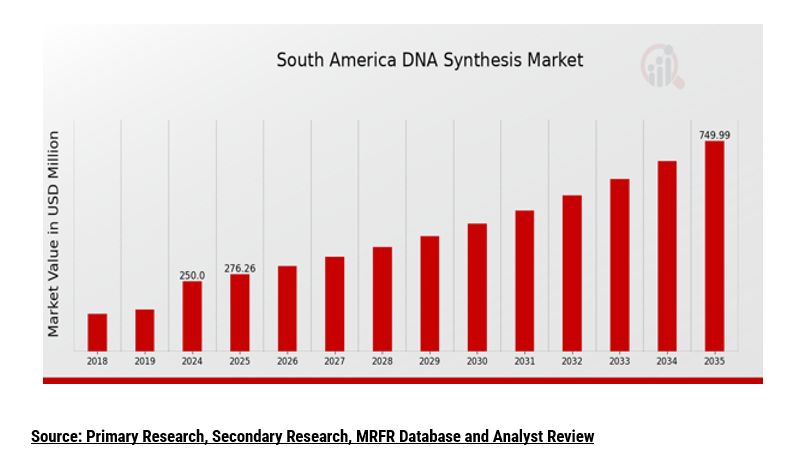 South America DNA Synthesis Market

Market Value in USD Million

250.0
276.26
749.99

2018
2019
2024
2025
2026
2027
2028
2029
2030
2031
2032
2033
2034
2035

Source: Primary Research, Secondary Research, MRFR Database and Analyst Review