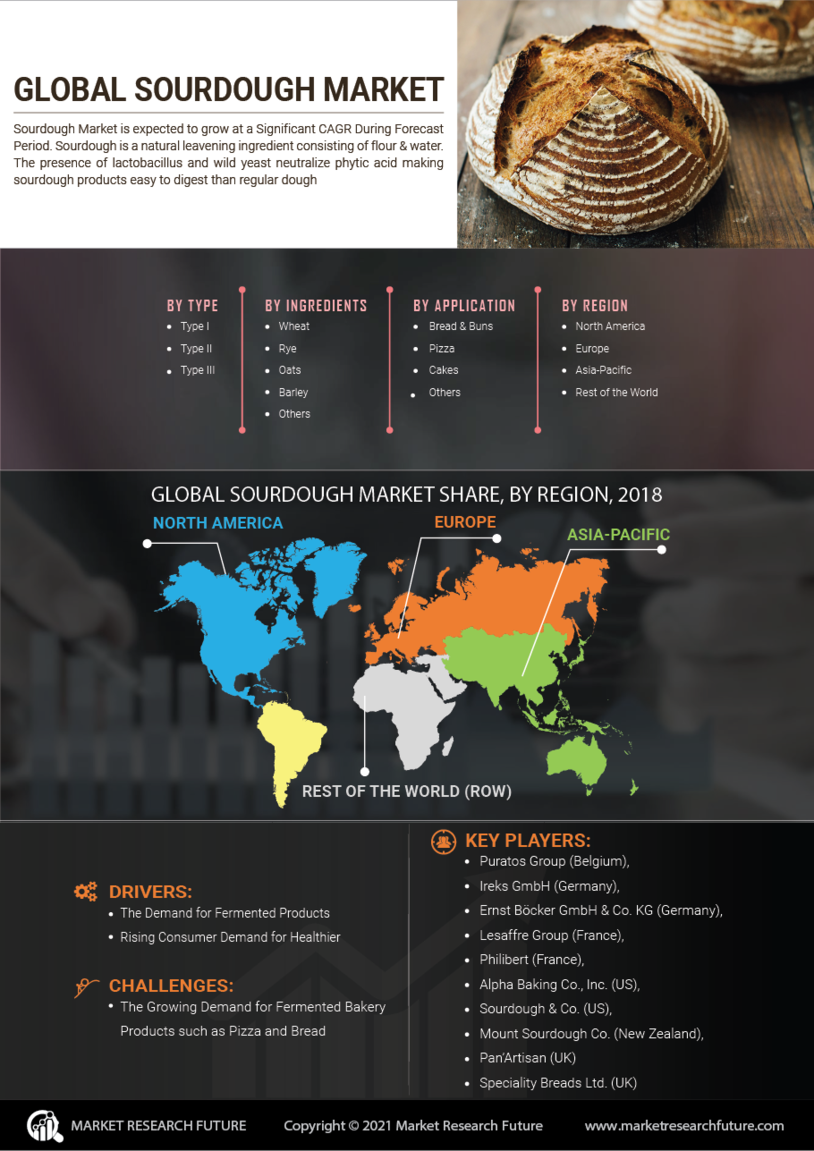 GLOBAL SOURDOUGH MARKET

Sourdough Market is expected to grow at a Significant CAGR During Forecast Period. Sourdough is a natural leavening ingredient consisting of flour & water. The presence of lactobacillus and wild yeast neutralize phytic acid making sourdough products easy to digest than regular dough

BY TYPE
- Type I
- Type II
- Type III

BY INGREDIENTS
- Wheat
- Rye
- Oats
- Barley
- Others

BY APPLICATION
- Bread & Buns
- Pizza
- Cakes
- Others

BY REGION
- North America
- Europe
- Asia-Pacific
- Rest of the World

GLOBAL SOURDOUGH MARKET SHARE, BY REGION, 2018

NORTH AMERICA

EUROPE

ASIA-PACIFIC

REST OF THE WORLD (ROW)

DRIVERS:
- The Demand for Fermented Products
- Rising Consumer Demand for Healthier

CHALLENGES:
- The Growing Demand for Fermented Bakery Products such as Pizza and Bread

KEY PLAYERS:
- Puratos Group (Belgium),
- Ireks GmbH (Germany),
- Ernst Böcker GmbH & Co. KG (Germany),
- Lesaffre Group (France),
- Philibert (France),
- Alpha Baking Co., Inc. (US),
- Sourdough & Co. (US),
- Mount Sourdough Co. (New Zealand),
- Pan'Artisan (UK)
- Speciality Breads Ltd. (UK)

MARKET RESEARCH FUTURE

Copyright © 2021 Market Research Future

www.marketresearchfuture.com