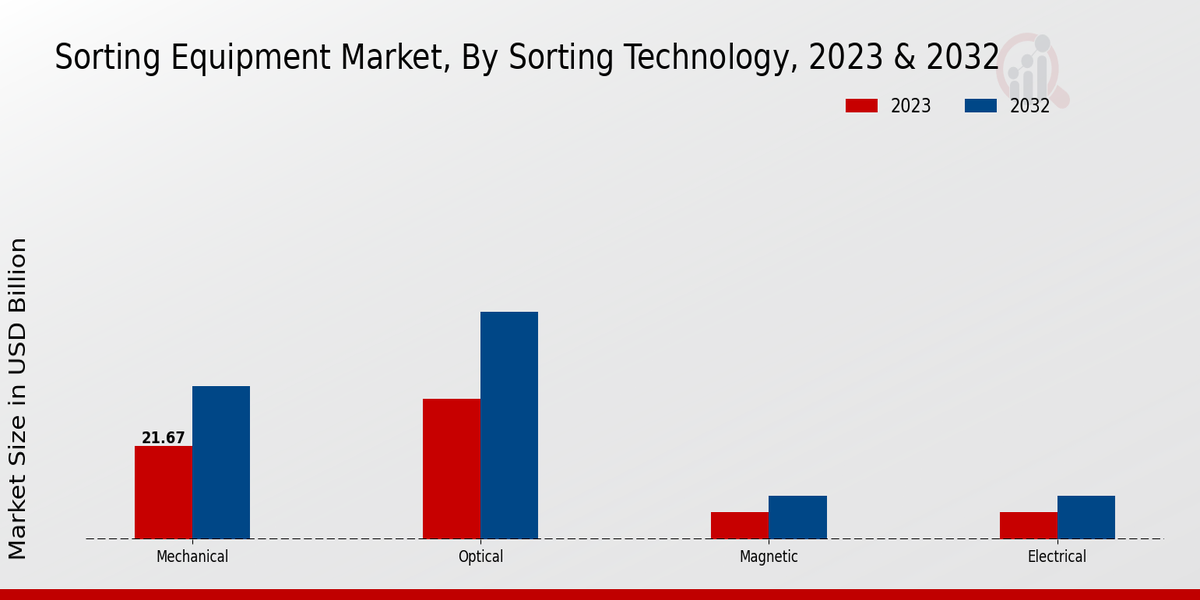 Sorting Equipment Market, By Sorting Technology, 2023 & 2032

2023
2032

Market Size in USD Billion

21.67

Mechanical
Optical
Magnetic
Electrical