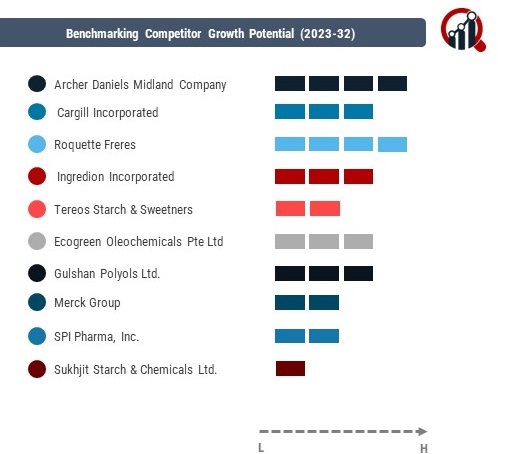 Benchmarking Competitor Growth Potential (2023-32)

Archer Daniels Midland Company
Cargill Incorporated
Roquette Freres
Ingredion Incorporated
Tereos Starch & Sweetners
Ecogreen Oleochemicals Pte Ltd
Gulshan Polyols Ltd.
Merck Group
SPI Pharma, Inc.
Sukhjit Starch & Chemicals Ltd.

L
H